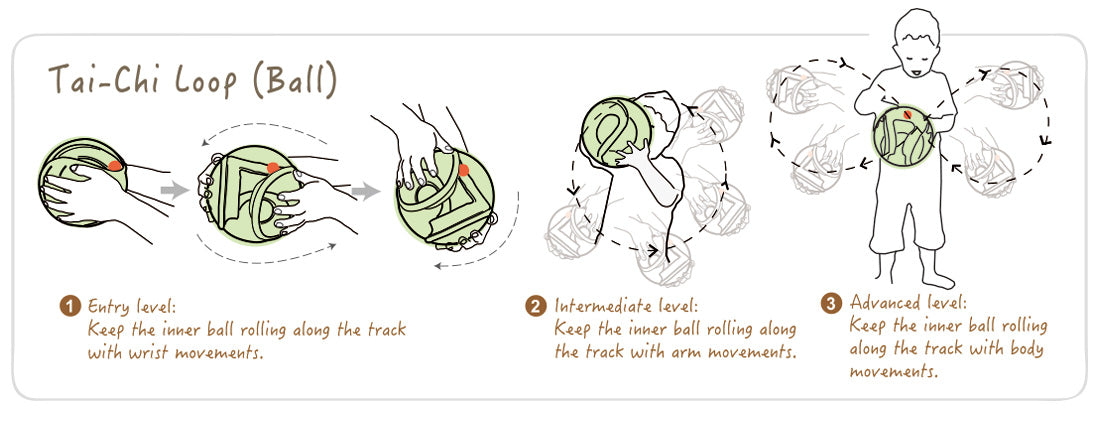 Tai-Chi Loop (Ball)

1 Entry level:
Keep the inner ball rolling along the track with wrist movements.

2 Intermediate level:
Keep the inner ball rolling along the track with arm movements.

3 Advanced level:
Keep the inner ball rolling along the track with body movements.